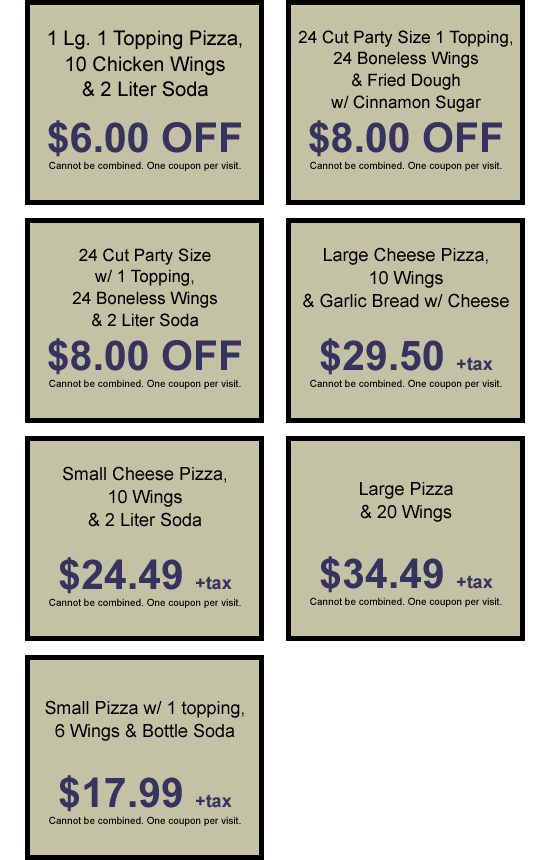 1 Lg. 1 Topping Pizza,
10 Chicken Wings
& 2 Liter Soda

$6.00 OFF

Cannot be combined. One coupon per visit.

24 Cut Party Size 1 Topping,
24 Boneless Wings
& Fried Dough
w/ Cinnamon Sugar

$8.00 OFF

Cannot be combined. One coupon per visit.

24 Cut Party Size
w/ 1 Topping,
24 Boneless Wings
& 2 Liter Soda

$8.00 OFF

Cannot be combined. One coupon per visit.

Large Cheese Pizza,
10 Wings
& Garlic Bread w/ Cheese

$29.50 +tax

Cannot be combined. One coupon per visit.

Small Cheese Pizza,
10 Wings
& 2 Liter Soda

$24.49 +tax

Cannot be combined. One coupon per visit.

Large Pizza
& 20 Wings

$34.49 +tax

Cannot be combined. One coupon per visit.

Small Pizza w/ 1 topping,
6 Wings & Bottle Soda

$17.99 +tax

Cannot be combined. One coupon per visit.